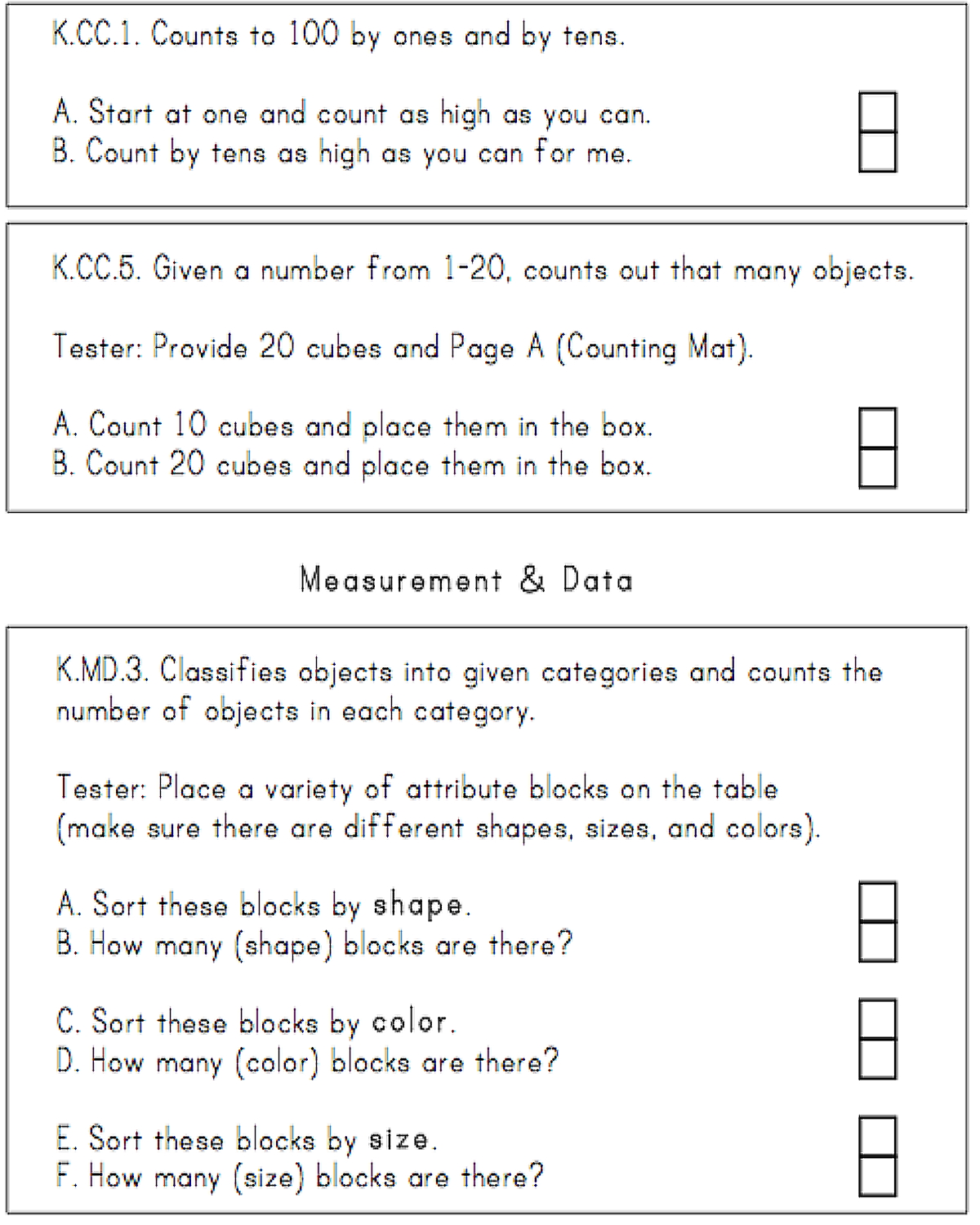 K.CC.1. Counts to 100 by ones and by tens.

A. Start at one and count as high as you can.
B. Count by tens as high as you can for me.

K.CC.5. Given a number from 1-20, counts out that many objects.

Tester: Provide 20 cubes and Page A (Counting Mat).

A. Count 10 cubes and place them in the box.
B. Count 20 cubes and place them in the box.

Measurement & Data

K.MD.3. Classifies objects into given categories and counts the number of objects in each category.

Tester: Place a variety of attribute blocks on the table (make sure there are different shapes, sizes, and colors).

A. Sort these blocks by shape.
B. How many (shape) blocks are there?

C. Sort these blocks by color.
D. How many (color) blocks are there?

E. Sort these blocks by size.
F. How many (size) blocks are there?